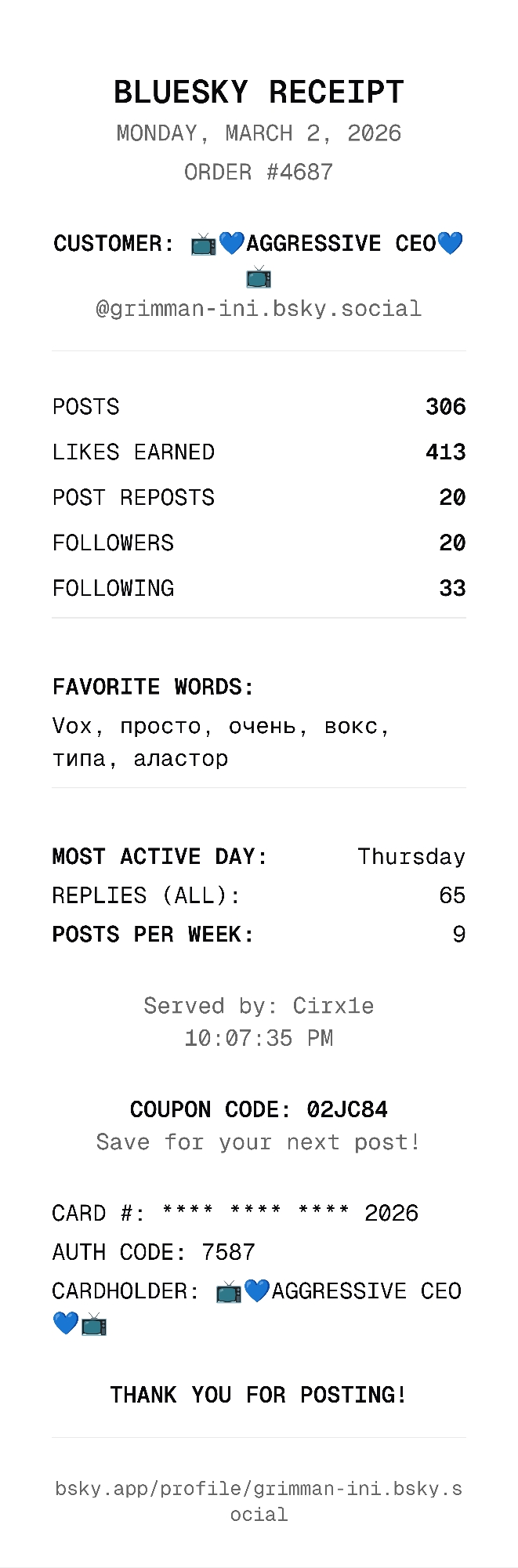 BLUESKY RECEIPT
MONDAY, MARCH 2, 2026
ORDER #4687

CUSTOMER: 📺💙AGGRESSIVE CEO💙📺
@grimman-ini.bsky.social

POSTS 306
LIKES EARNED 413
POST REPOSTS 20
FOLLOWERS 20
FOLLOWING 33

FAVORITE WORDS:
Vox, просто, очень, вокс, типа, аластор

MOST ACTIVE DAY: Thursday
REPLIES (ALL): 65
POSTS PER WEEK: 9

Served by: Cirx1e
10:07:35 PM

COUPON CODE: 02JC84
Save for your next post!

CARD #: **** **** **** 2026
AUTH CODE: 7587
CARDHOLDER: 📺💙AGGRESSIVE CEO💙📺

THANK YOU FOR POSTING!

bsky.app/profile/grimman-ini.bsky.social